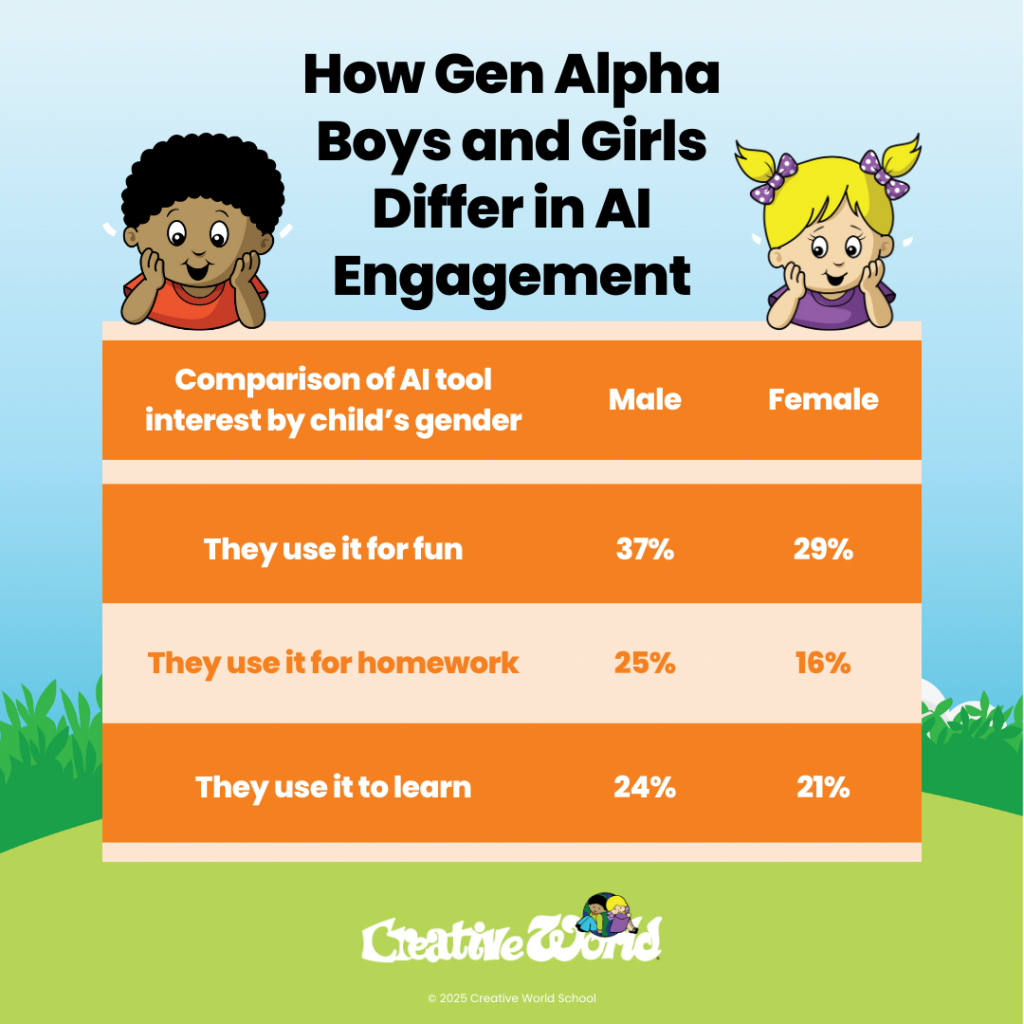 How Gen Alpha Boys and Girls Differ in AI Engagement

| Comparison of AI tool interest by child's gender | Male | Female |
|---|---|---|
| They use it for fun | 37% | 29% |
| They use it for homework | 25% | 16% |
| They use it to learn | 24% | 21% |

Creative World

© 2025 Creative World School