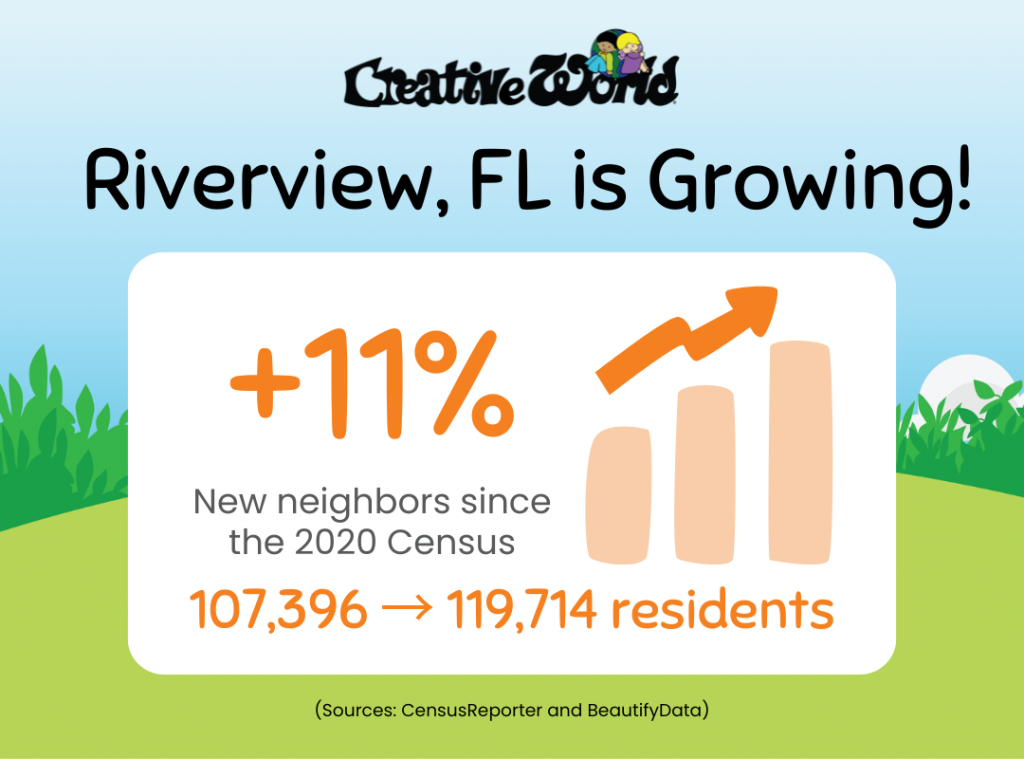 Creative World

Riverview, FL is Growing!

+11%

New neighbors since the 2020 Census

107,396 → 119,714 residents

(Sources: CensusReporter and BeautifyData)